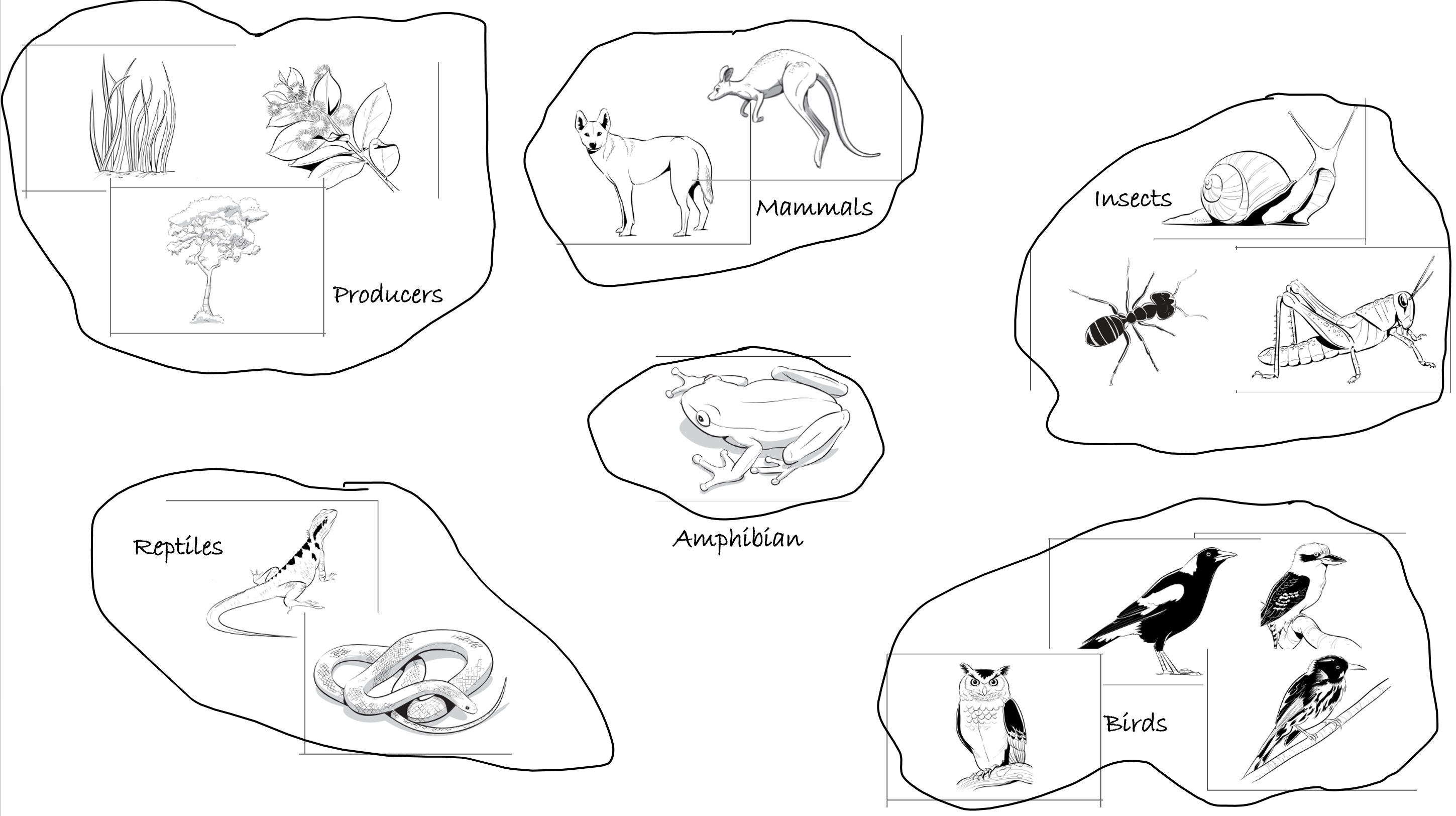 Producers

Mammals

Insects

Amphibian

Reptiles

Birds